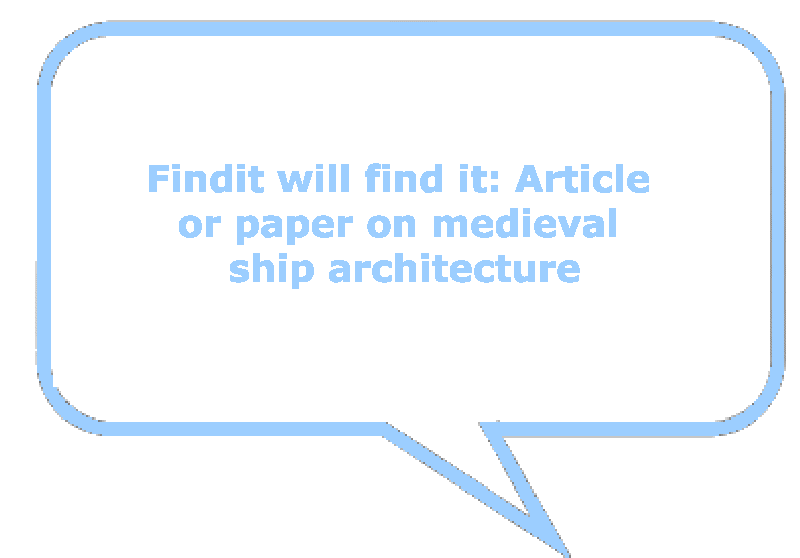 Findit will find it: Article or paper on medieval ship architecture